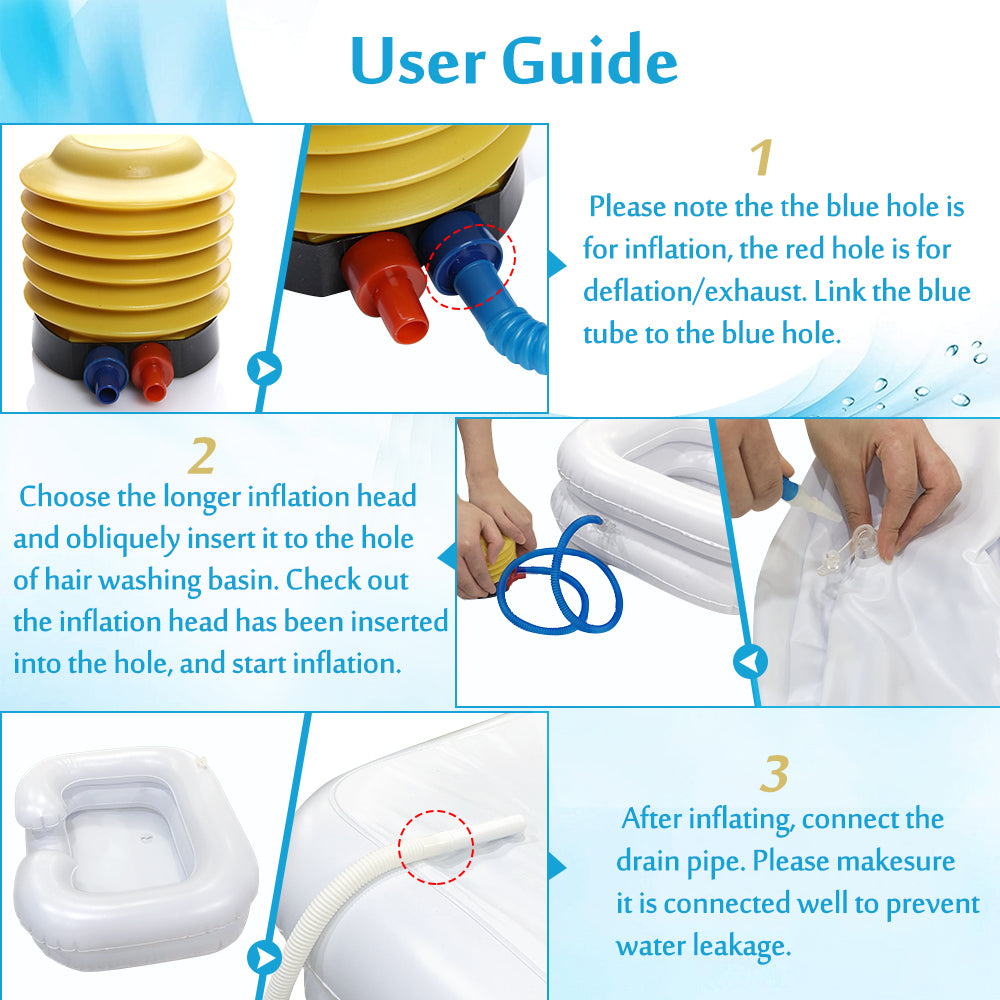 User Guide

1

Please note the the blue hole is for inflation, the red hole is for deflation/exhaust. Link the blue tube to the blue hole.

2

Choose the longer inflation head and obliquely insert it to the hole of hair washing basin. Check out the inflation head has been inserted into the hole, and start inflation.

3

After inflating, connect the drain pipe. Please makesure it is connected well to prevent water leakage.