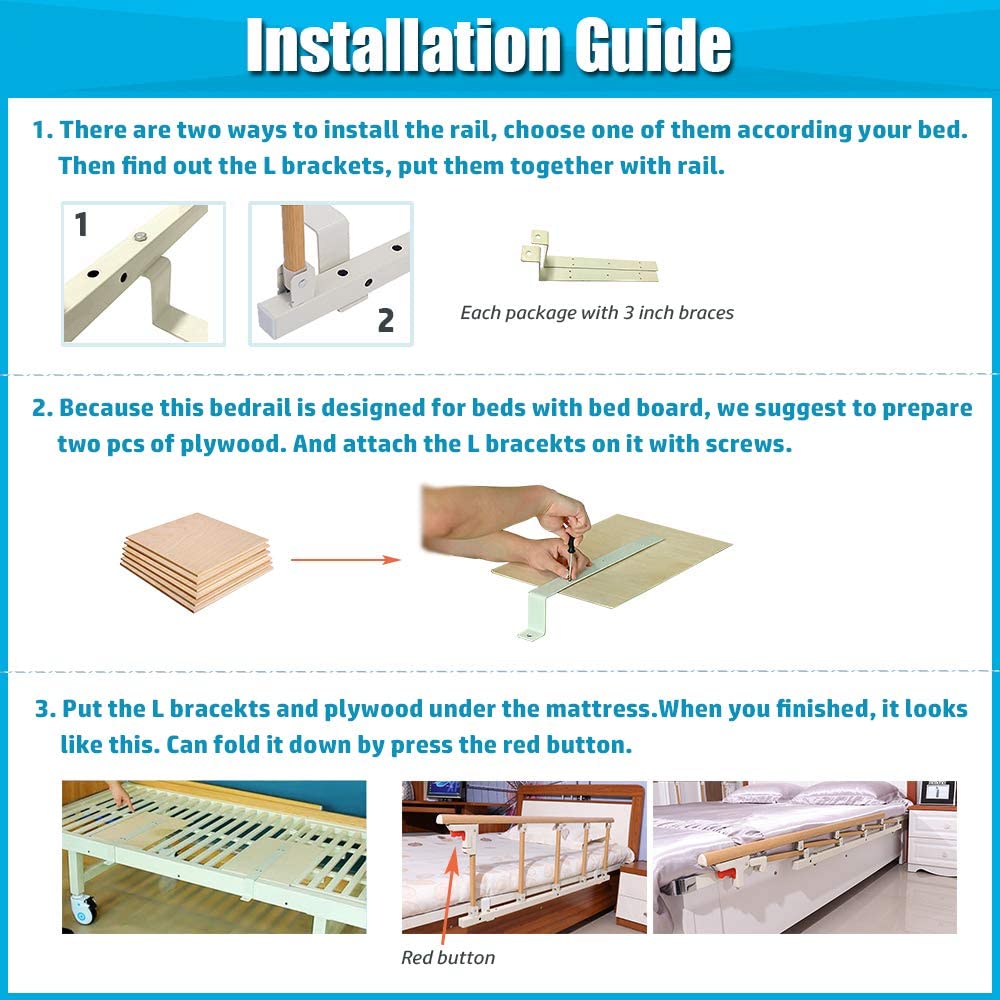 Installation Guide

1. There are two ways to install the rail, choose one of them according your bed. Then find out the L brackets, put them together with rail.

1

2

Each package with 3 inch braces

2. Because this bedrail is designed for beds with bed board, we suggest to prepare two pcs of plywood. And attach the L bracekts on it with screws.

3. Put the L bracekts and plywood under the mattress.When you finished, it looks like this. Can fold it down by press the red button.

Red button