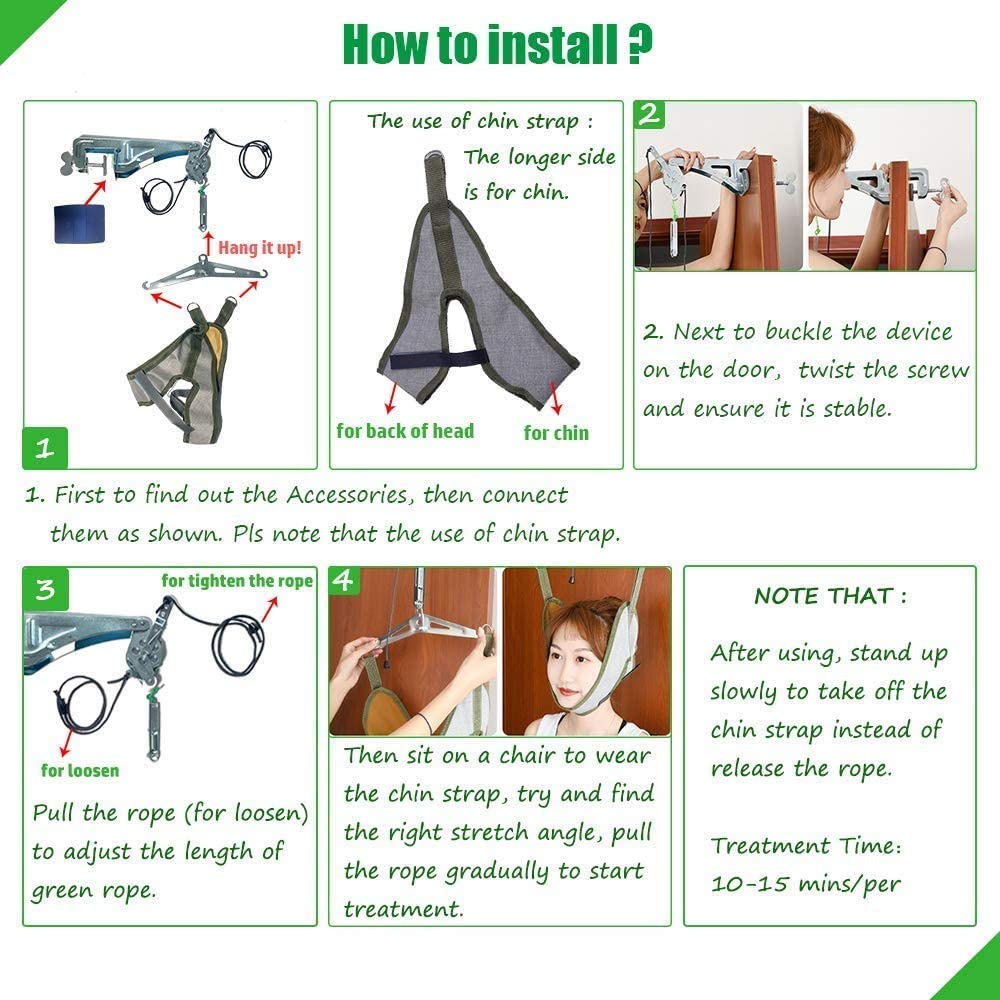 How to install ?

Hang it up!

1

The use of chin strap : The longer side is for chin.

for back of head

for chin

2

2. Next to buckle the device on the door, twist the screw and ensure it is stable.

1. First to find out the Accessories, then connect them as shown. Pls note that the use of chin strap.

3

for tighten the rope

for loosen

Pull the rope (for loosen) to adjust the length of green rope.

4

Then sit on a chair to wear the chin strap, try and find the right stretch angle, pull the rope gradually to start treatment.

NOTE THAT :

After using, stand up slowly to take off the chin strap instead of release the rope.

Treatment Time: 10-15 mins/per