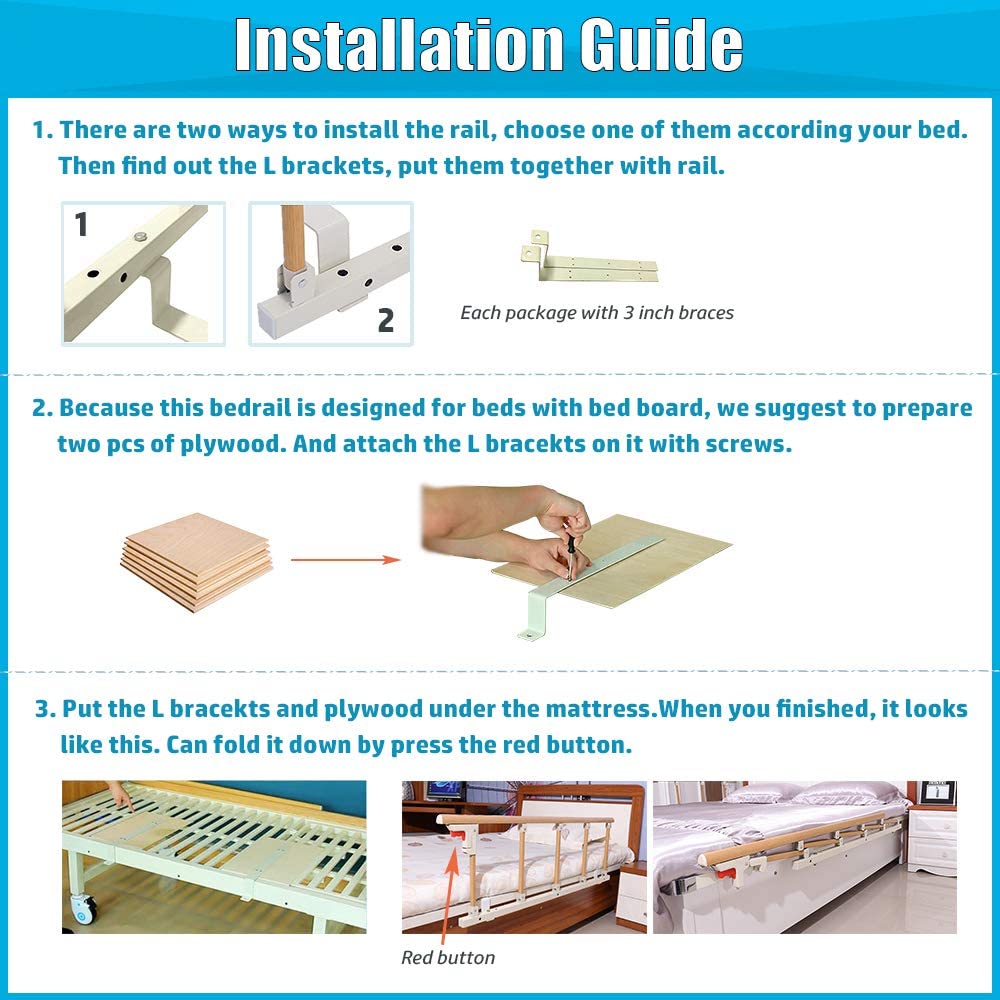 Installation Guide

1. There are two ways to install the rail, choose one of them according your bed. Then find out the L brackets, put them together with rail.

1

2

Each package with 3 inch braces

2. Because this bedrail is designed for beds with bed board, we suggest to prepare two pcs of plywood. And attach the L bracekts on it with screws.

3. Put the L bracekts and plywood under the mattress.When you finished, it looks like this. Can fold it down by press the red button.

Red button