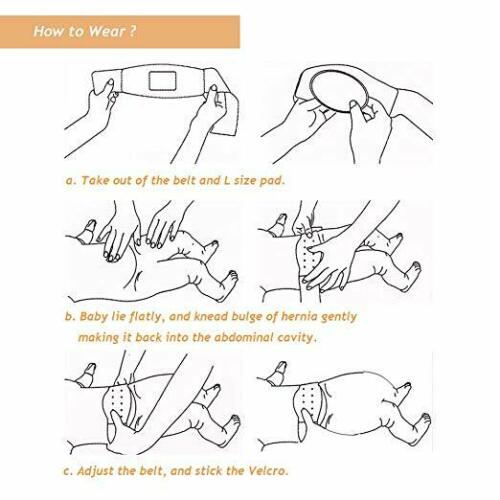 How to Wear ?

a. Take out of the belt and L size pad.

b. Baby lie flatly, and knead bulge of hernia gently making it back into the abdominal cavity.

c. Adjust the belt, and stick the Velcro.