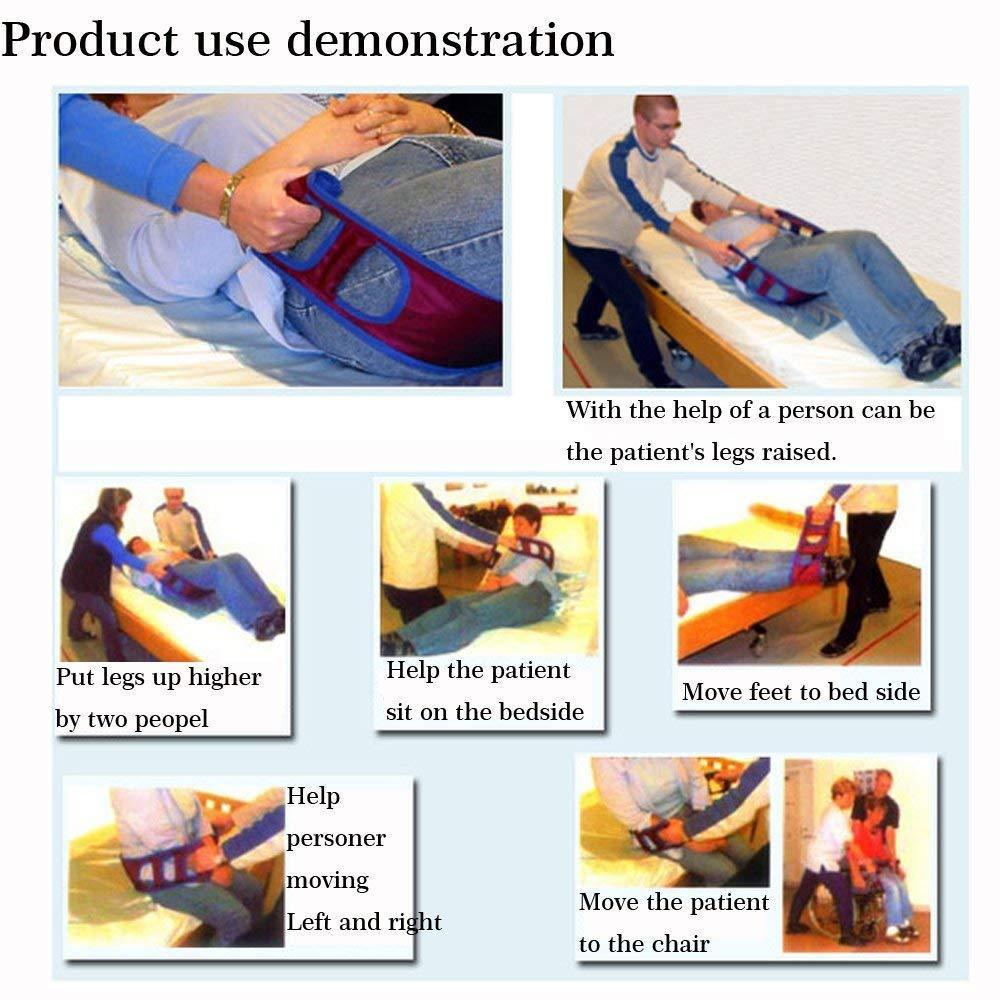 Product use demonstration

With the help of a person can be the patient's legs raised.

Put legs up higher by two peopel

Help the patient sit on the bedside

Move feet to bed side

Help personer moving Left and right

Move the patient to the chair