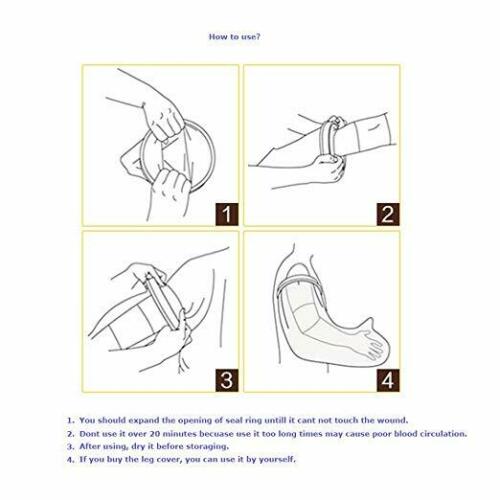 How to use?

1

2

3

4

1. You should expand the opening of seal ring untill it cant not touch the wound.
2. Dont use it over 20 minutes becuase use it too long times may cause poor blood circulation.
3. After using, dry it before storaging.
4. If you buy the leg cover, you can use it by yourself.