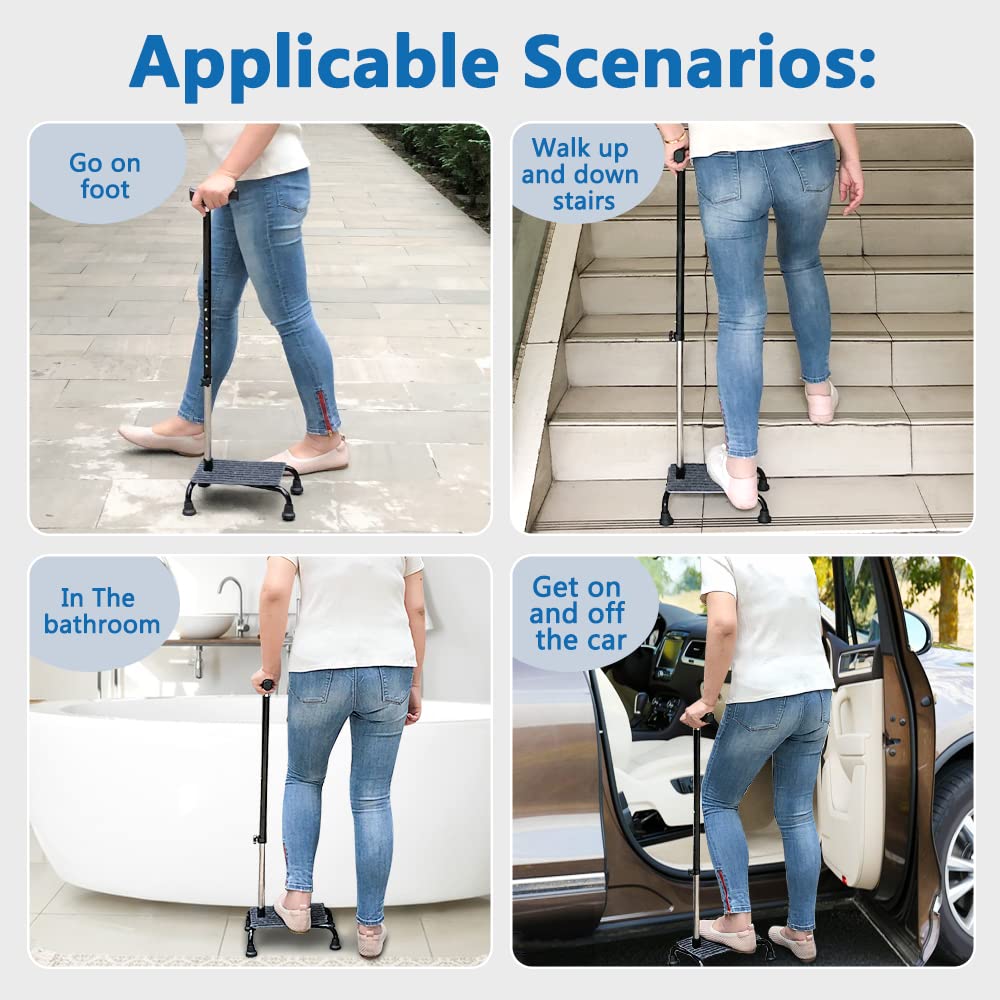 Applicable Scenarios:

Go on foot

Walk up and down stairs

In The bathroom

Get on and off the car